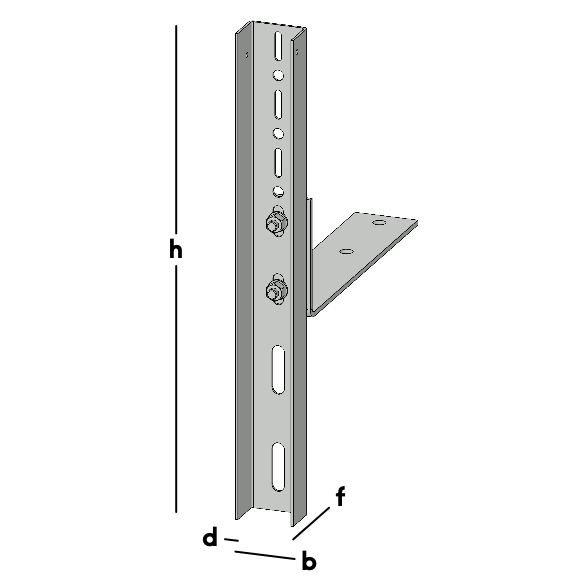 h

f

d

b