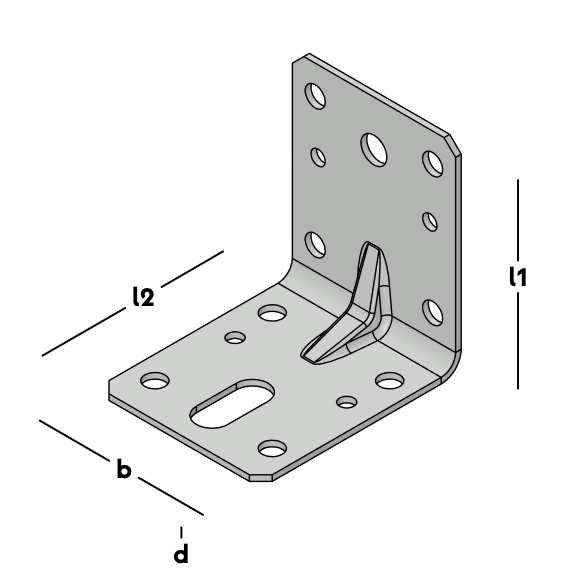 l2

l1

b

d