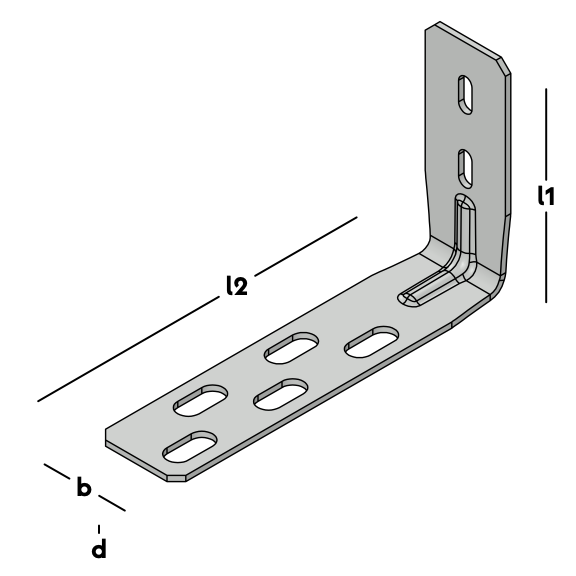 l1

l2

b

d