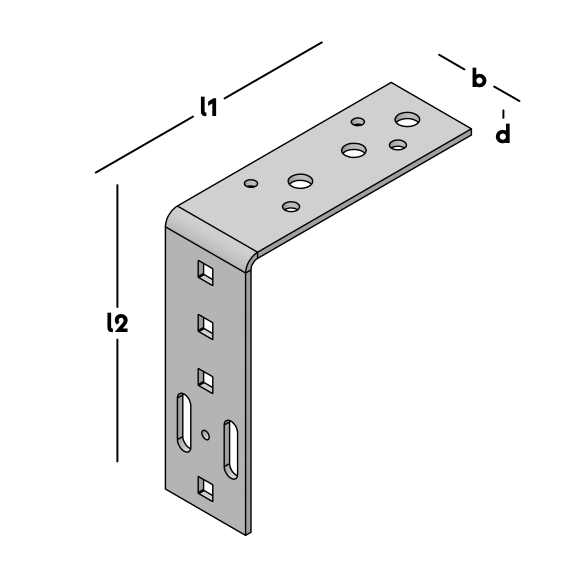 l1
b
d
l2