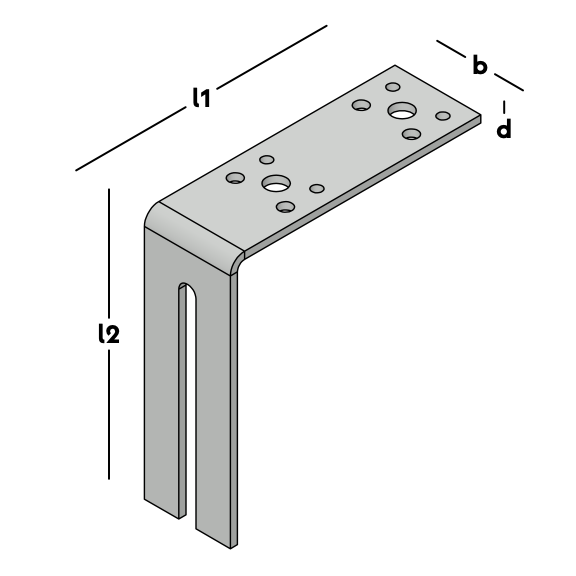 l1
b
d
l2