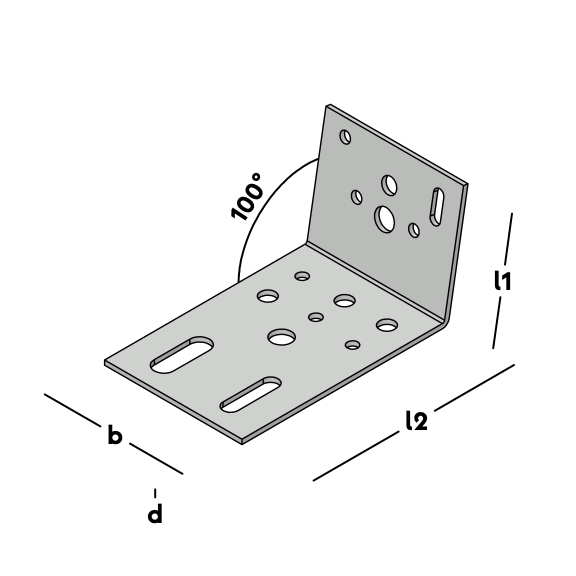 100°
l1
l2
b
d