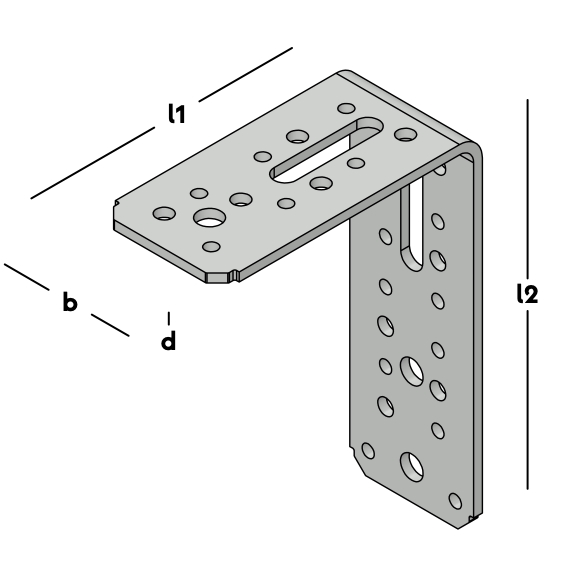 l1

b

d

l2