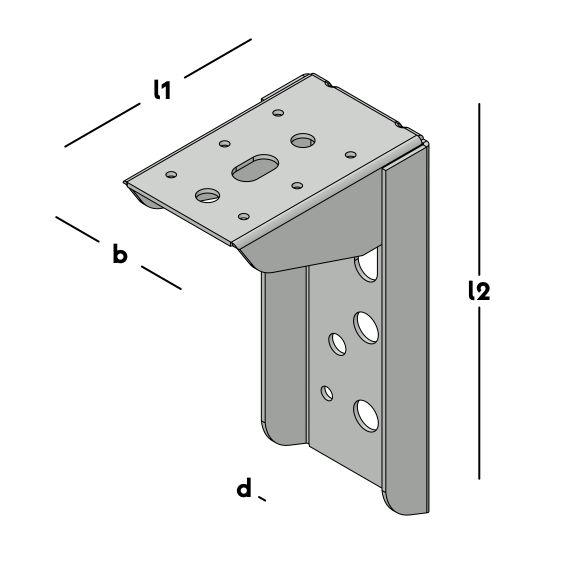 l1

b

l2

d