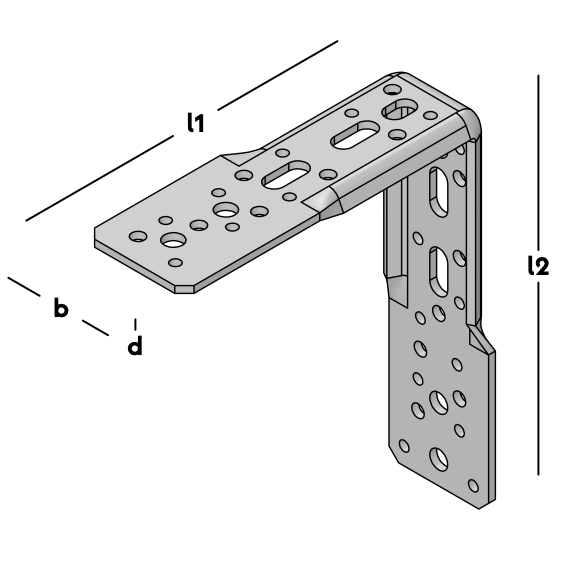 l1
l2
b
d