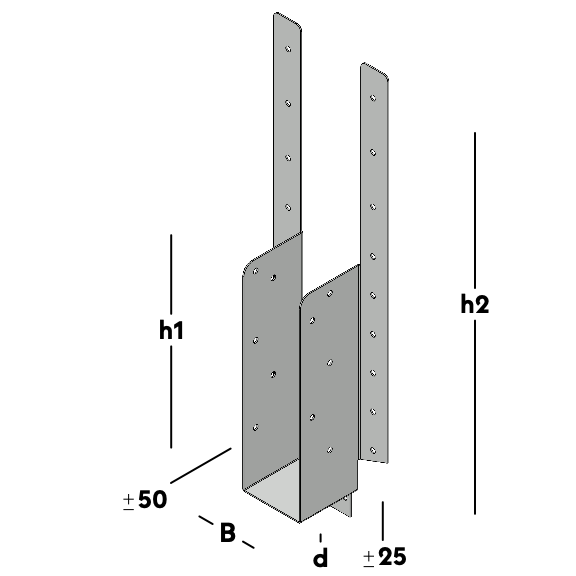 h1
h2
±50
B
d
±25