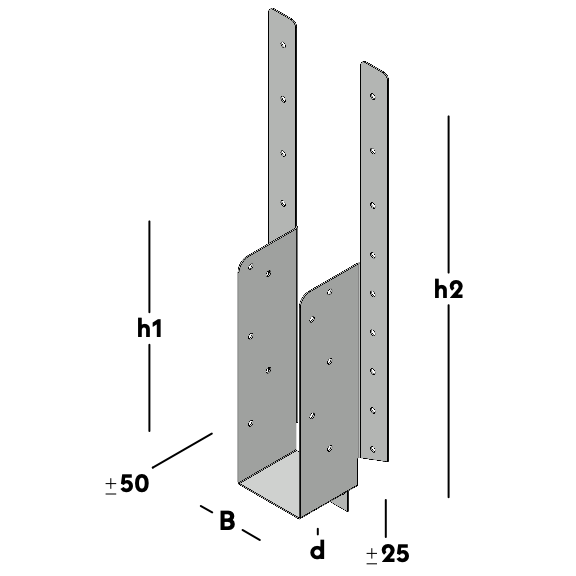 h1

h2

$\pm$50

B

d

$\pm$25