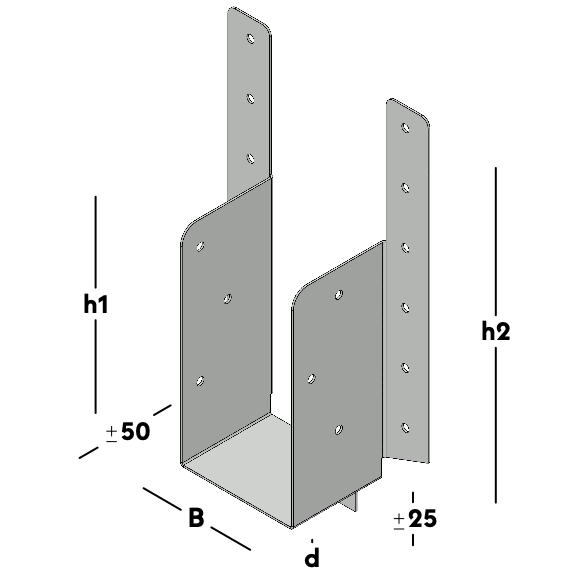 h1

h2

±50

B

d

±25