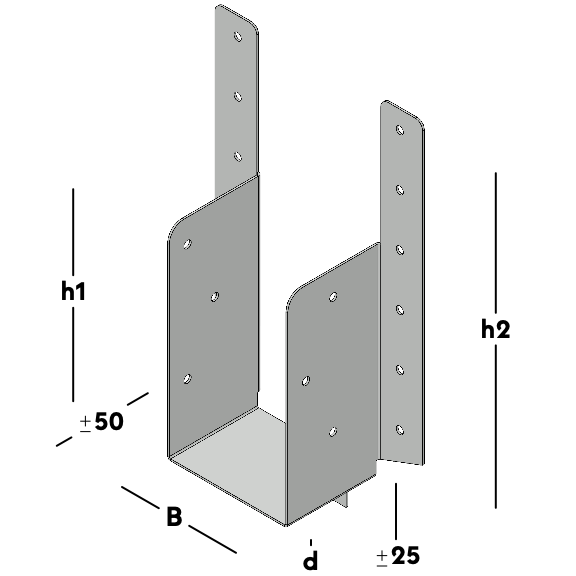 h1
h2
±50
B
d
±25