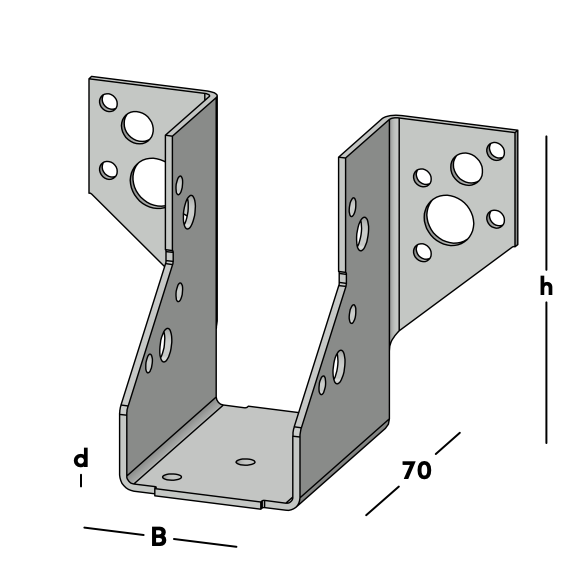 h

d

70

B