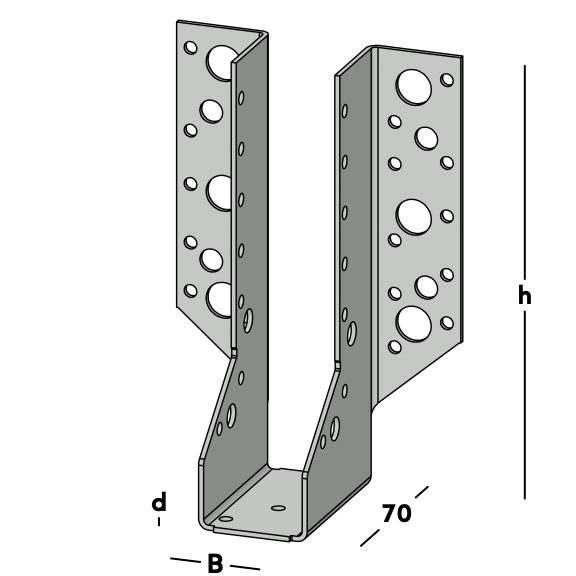 h
d
70
B