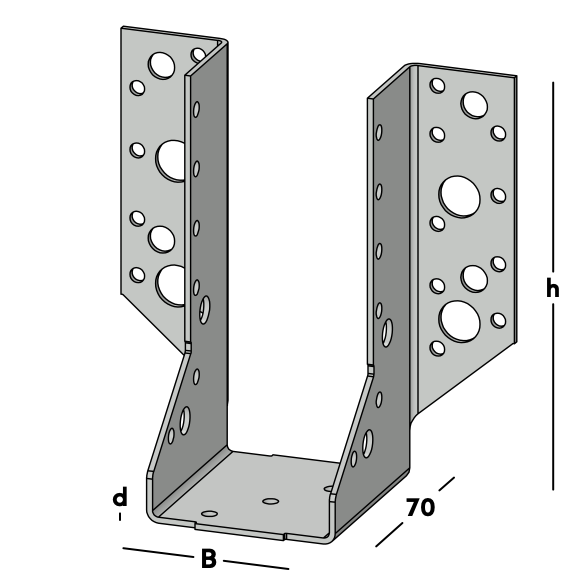 h
d
70
B