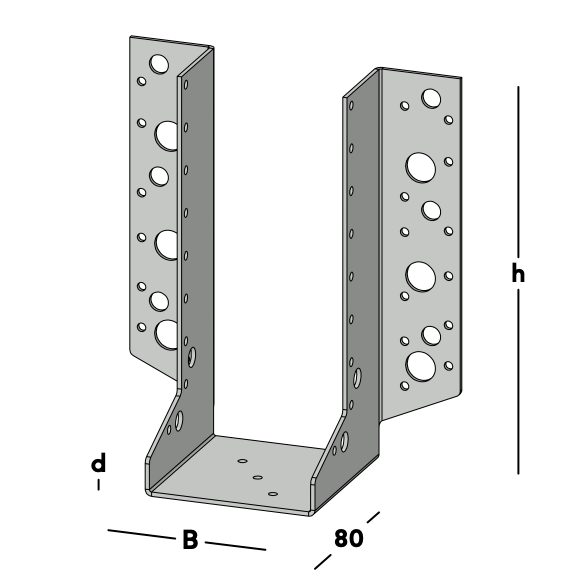 h
d
B
80