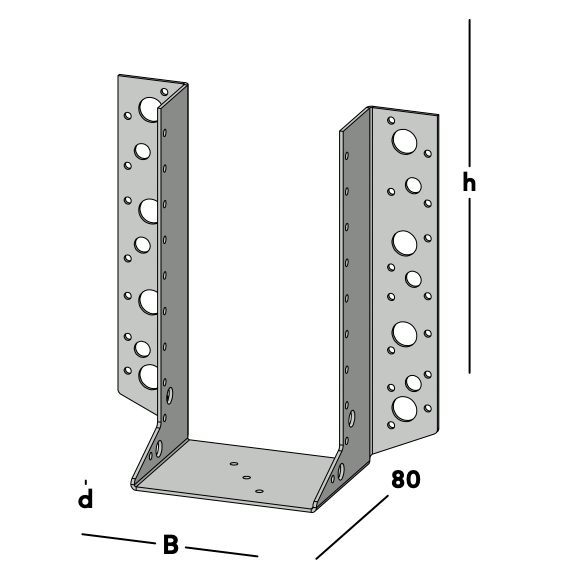 h
80
d
B