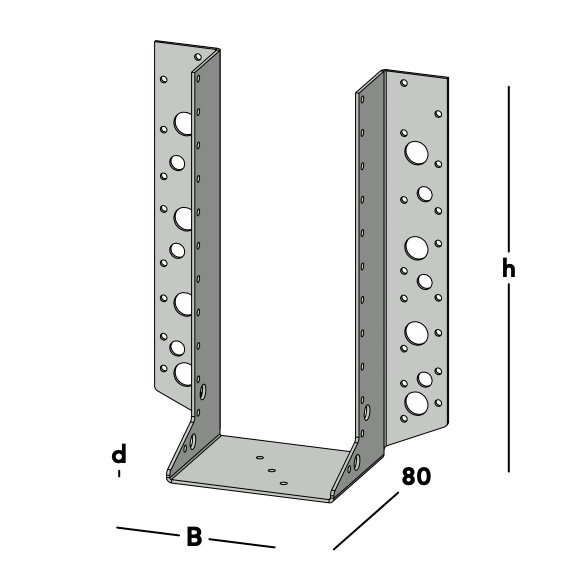 h
d
80
B