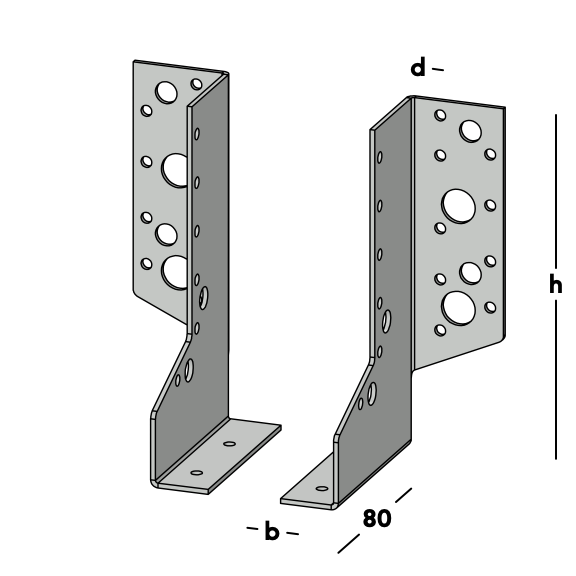 d
h
b
80