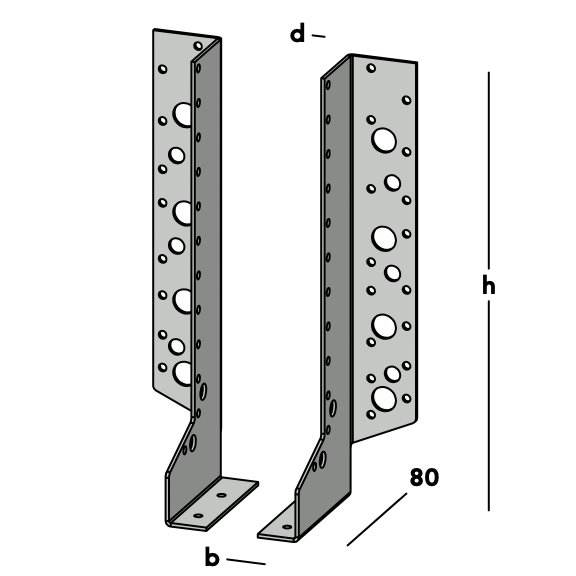 d
h
80
b