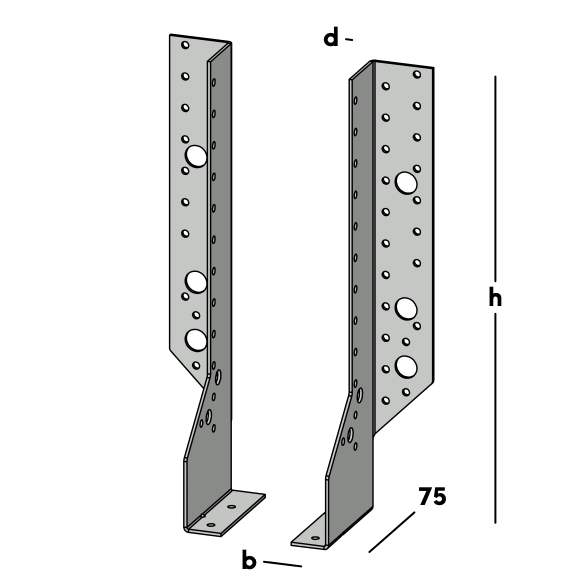 d
h
75
b