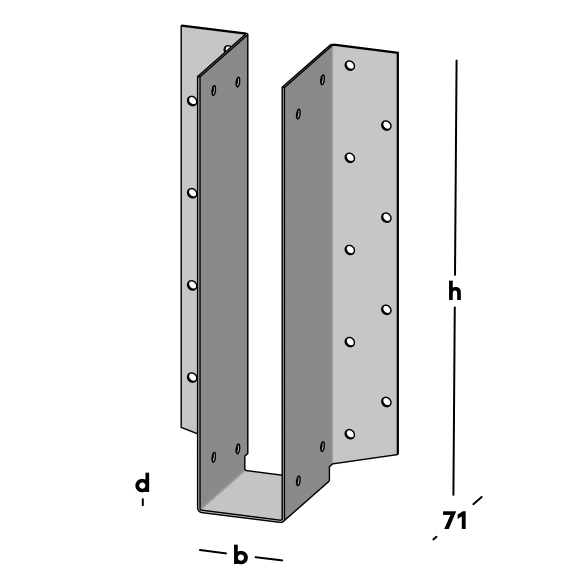 h
d
71
b