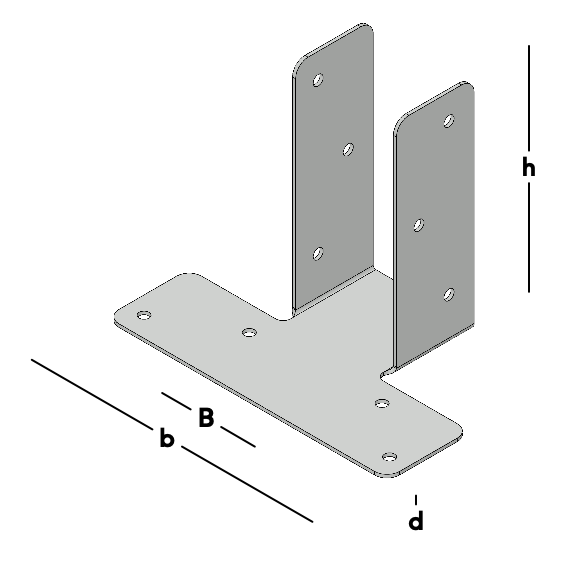 h
B
b
d