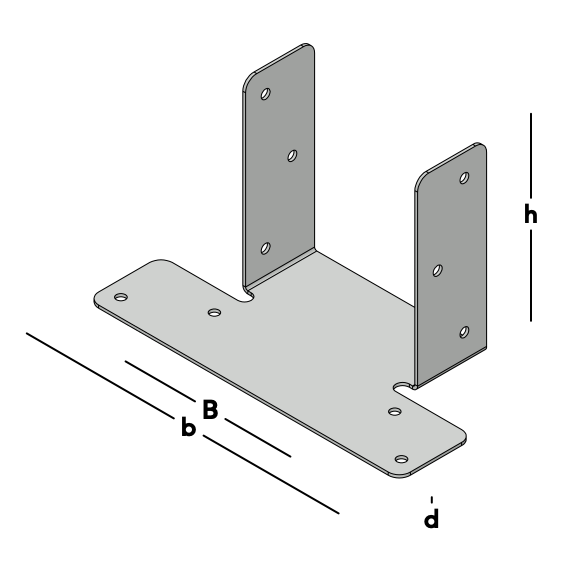 h

B

b

d