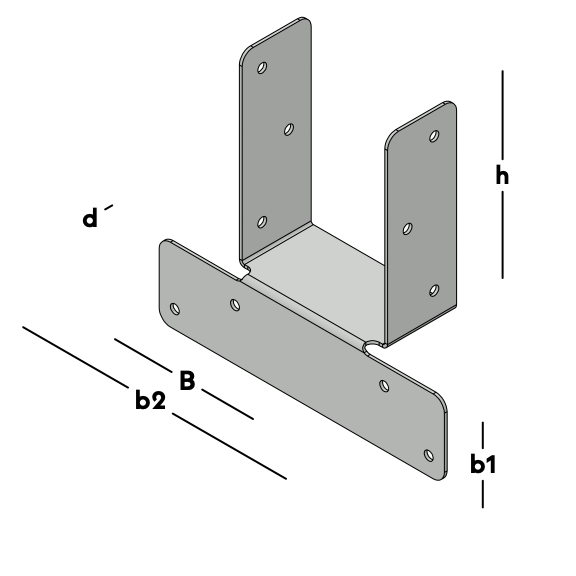 h

d

B

b2

b1