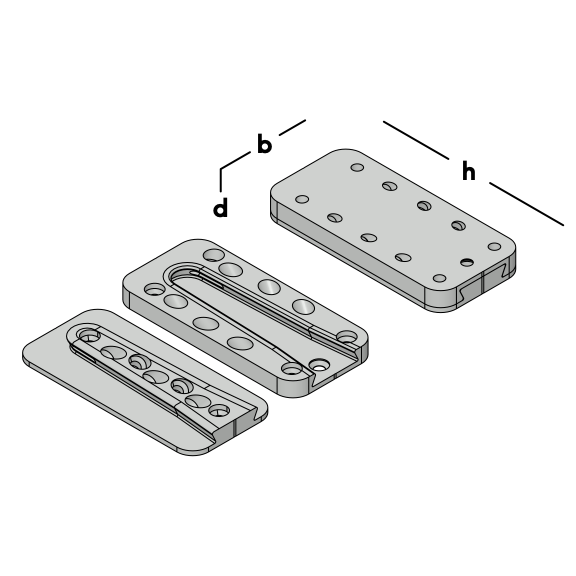 b
h
d