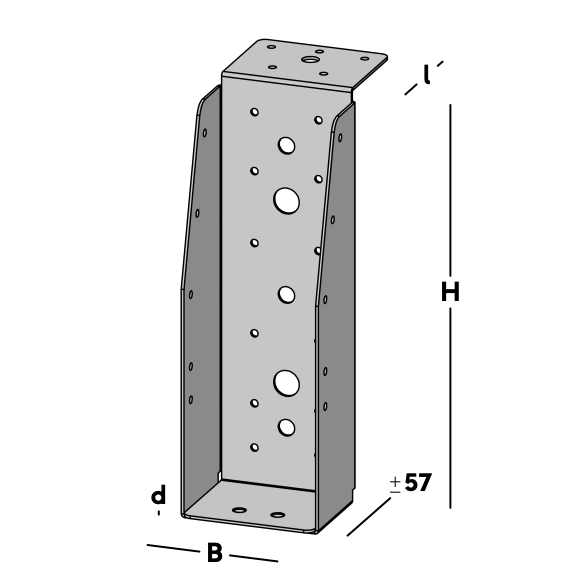 l
H
±57
d
B