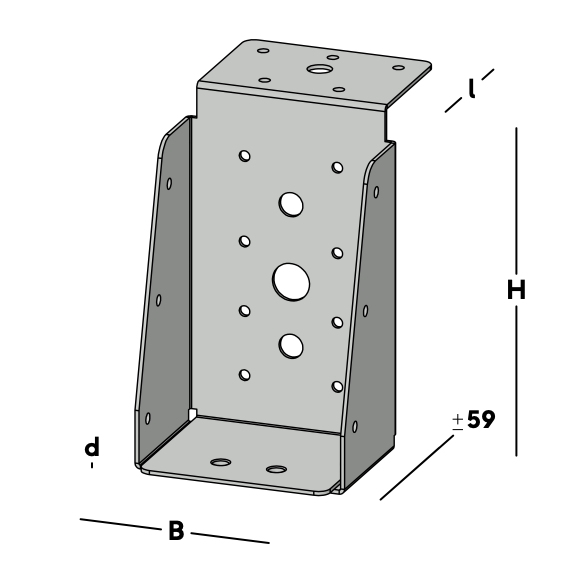 l
H
$\pm$59
d
B