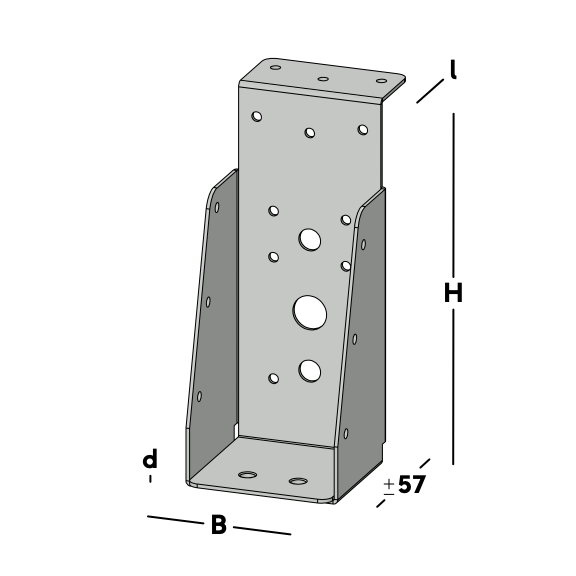 l

H

d

±57

B