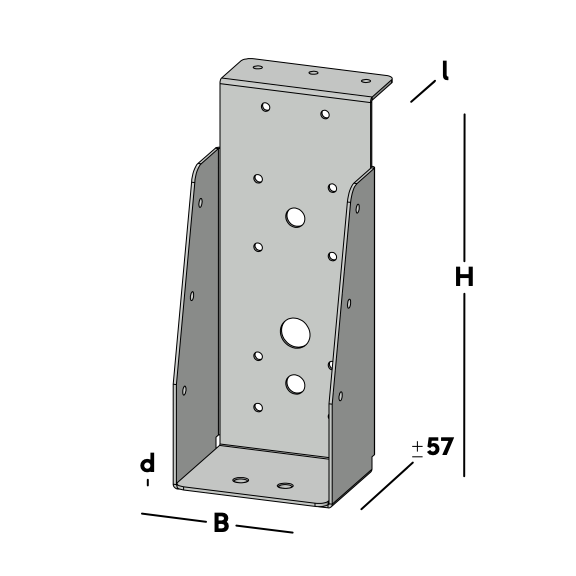 l
H
±57
d
B