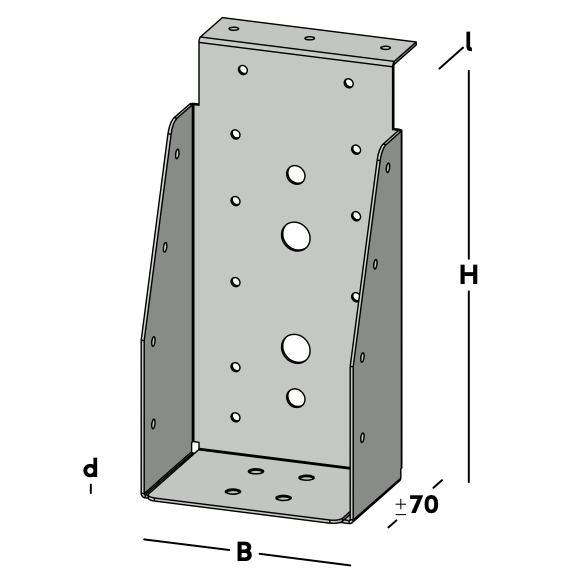 l
H
d
±70
B