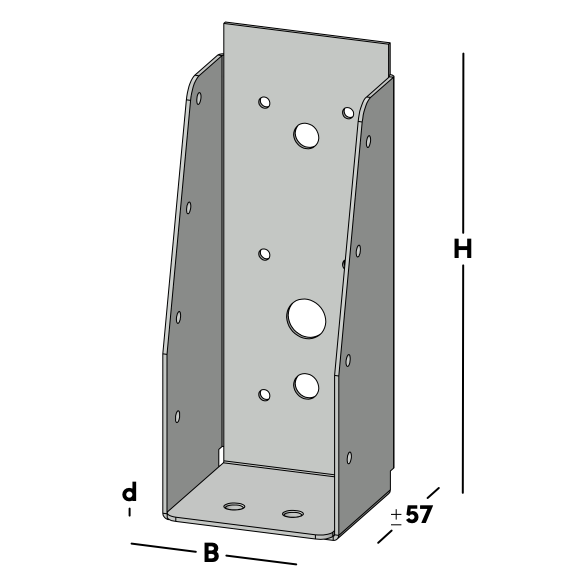 H
d
B
± 57