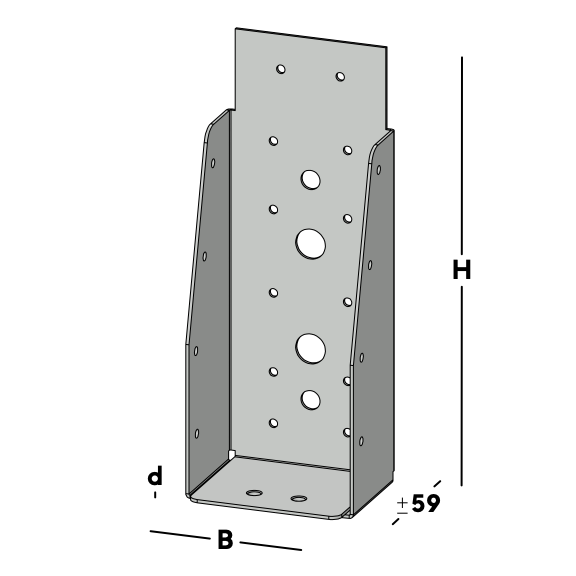 H

d

±59

B