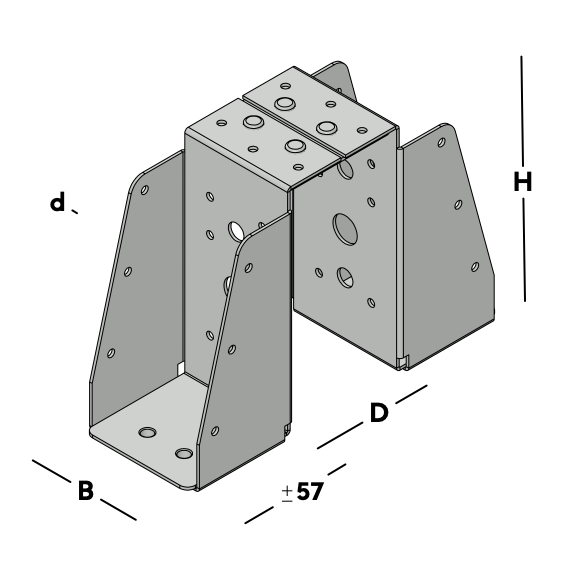 H

d

D

B

±57