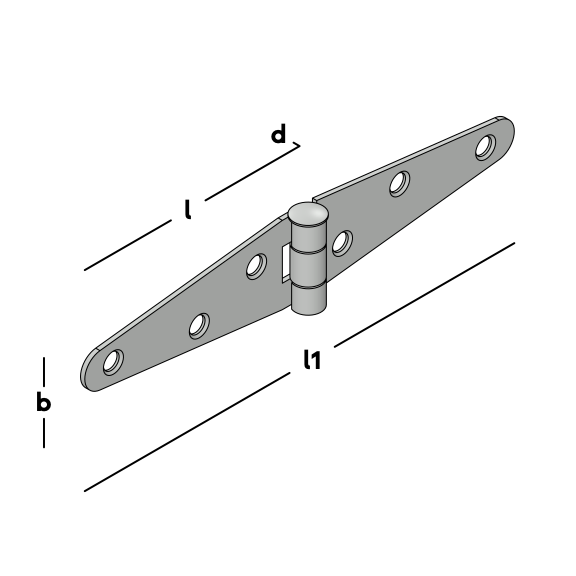 d

l

l1

b