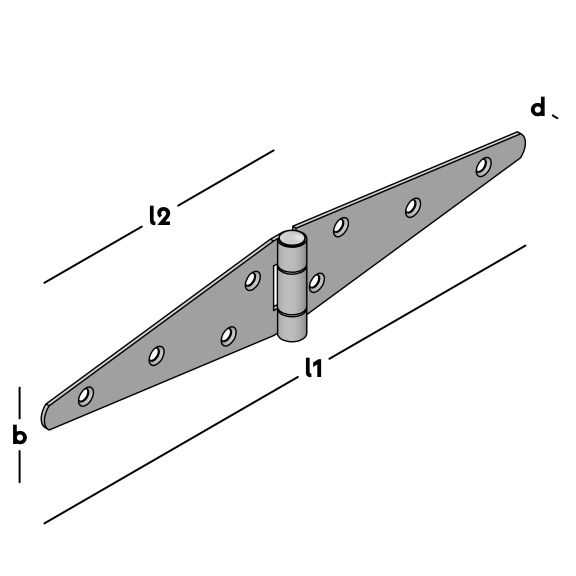 d

l2

l1

b