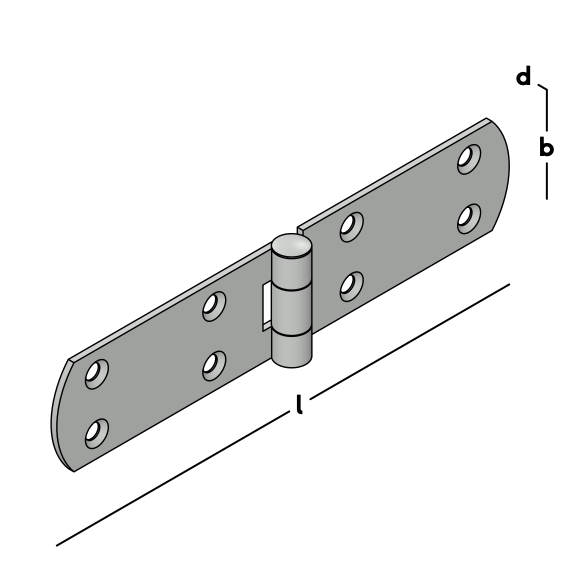 d
b
l