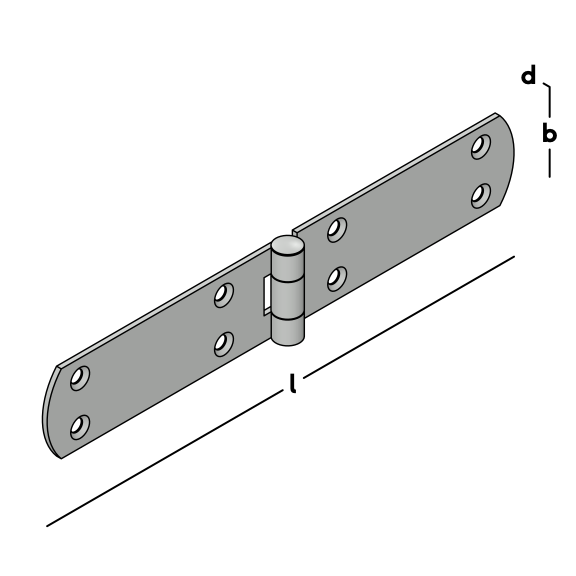 d
b
l