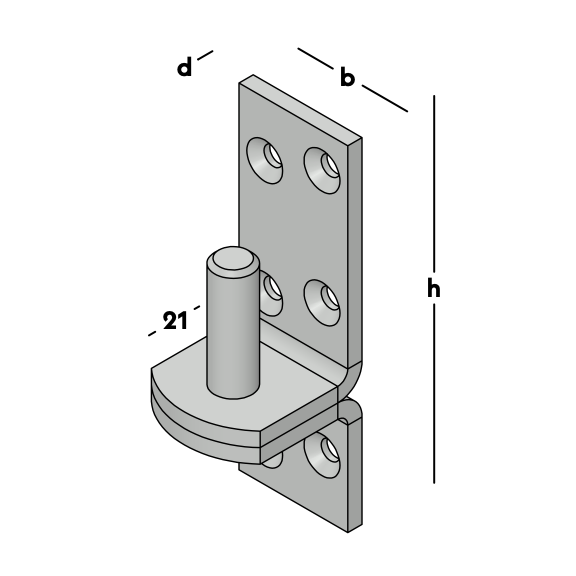 d
b
h
21