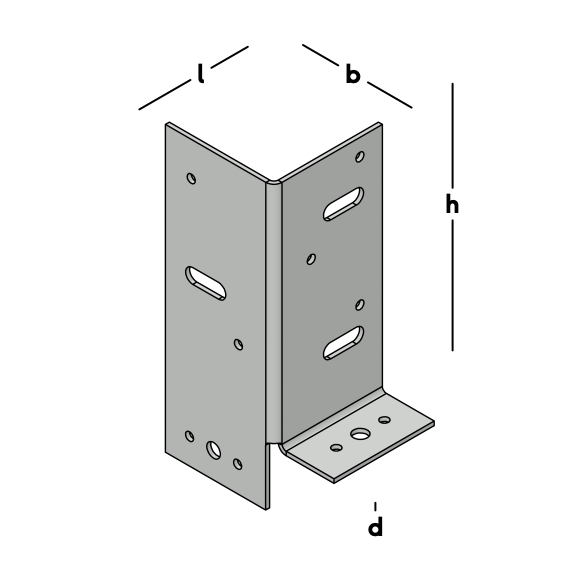 l
b
h
d