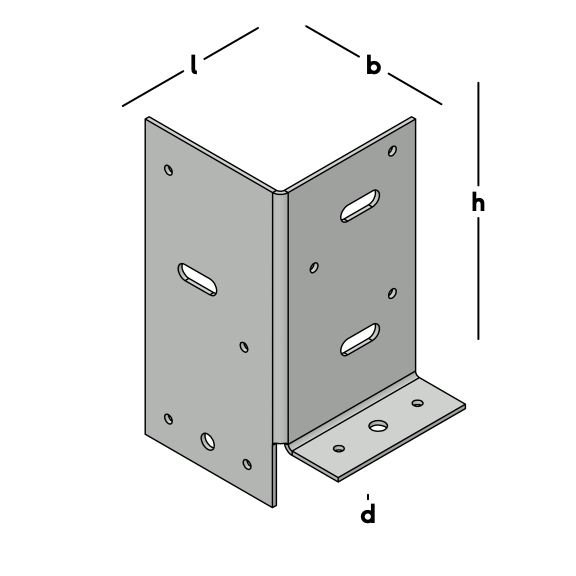 l
b
h
d