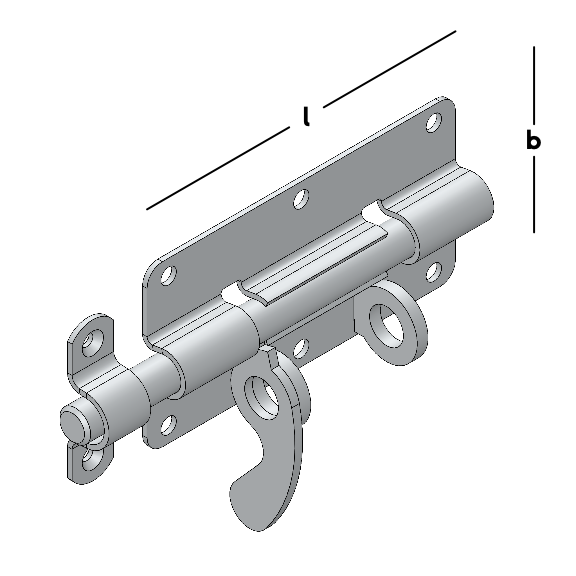 l

b