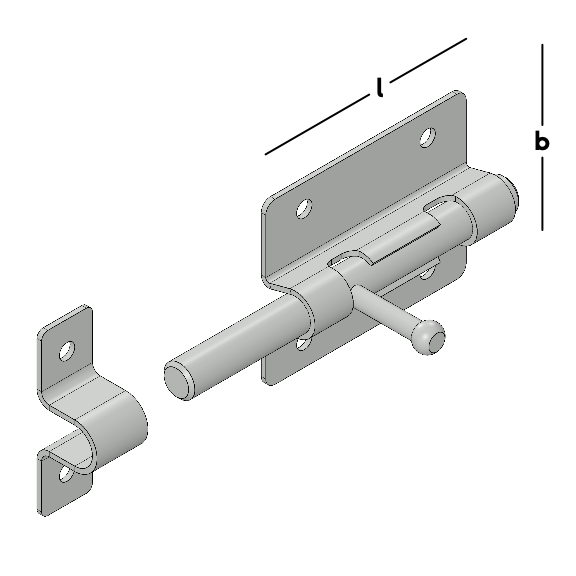 l
b