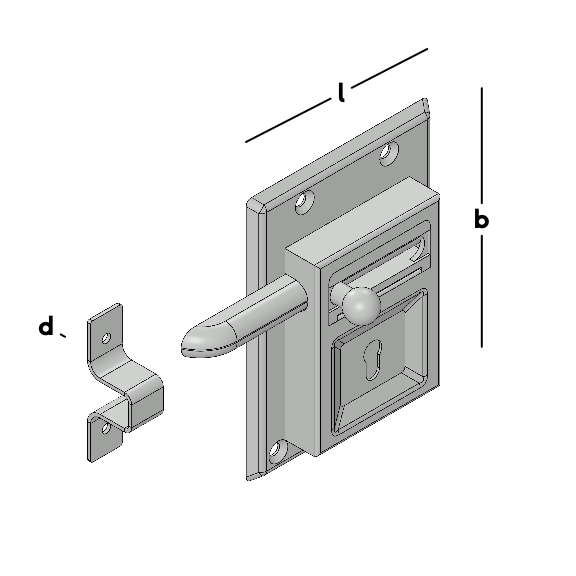 l

b

d