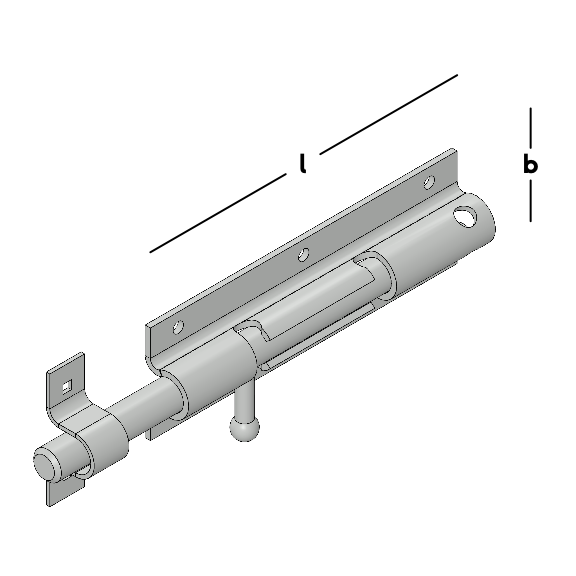 l

b