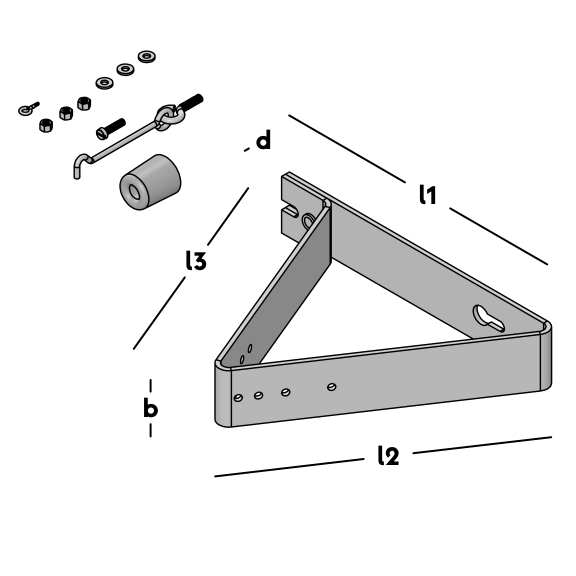 d
l1
l3
b
l2