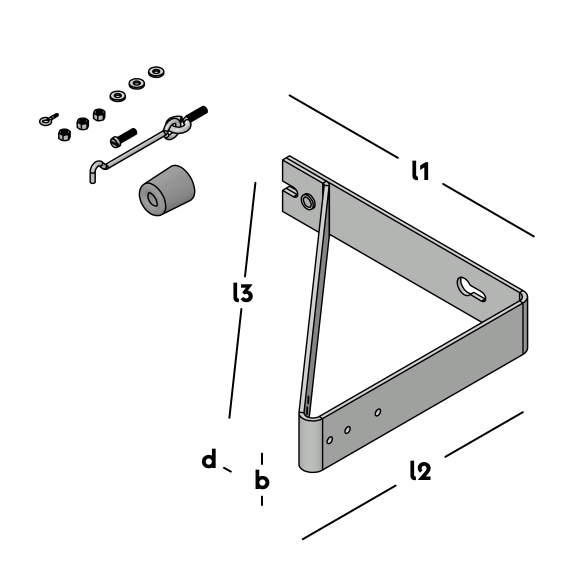 l1

l3

d

b

l2