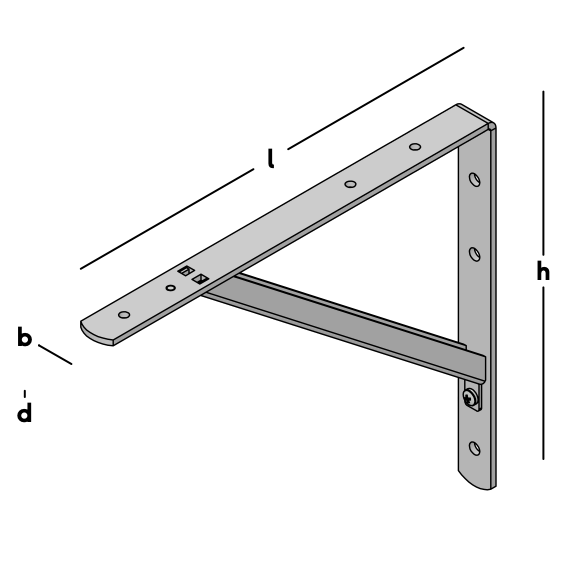 l
h
b
d