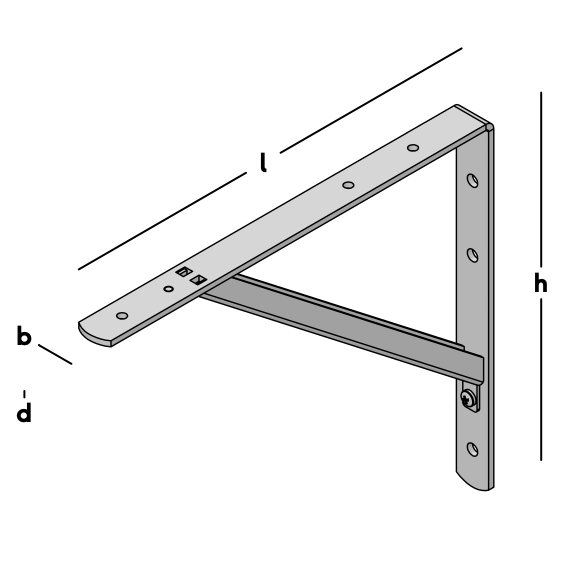 l

h

b

d